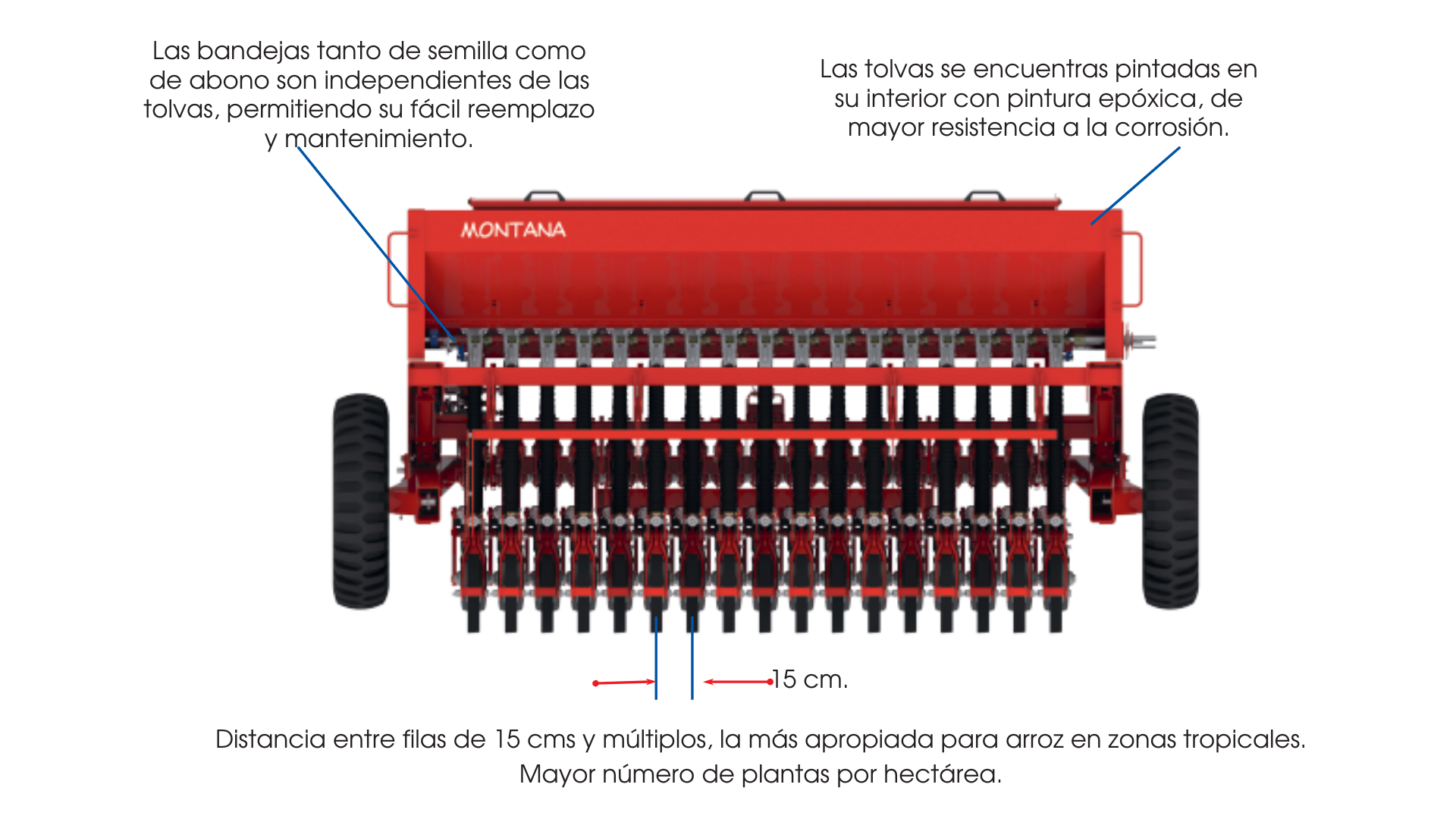 Las bandejas tanto de semilla como de abono son independientes de las tolvas, permitiendo su fácil reemplazo y mantenimiento.

Las tolvas se encuentras pintadas en su interior con pintura epóxica, de mayor resistencia a la corrosión.

MONTANA

15 cm.

Distancia entre filas de 15 cms y múltiplos, la más apropiada para arroz en zonas tropicales. Mayor número de plantas por hectárea.